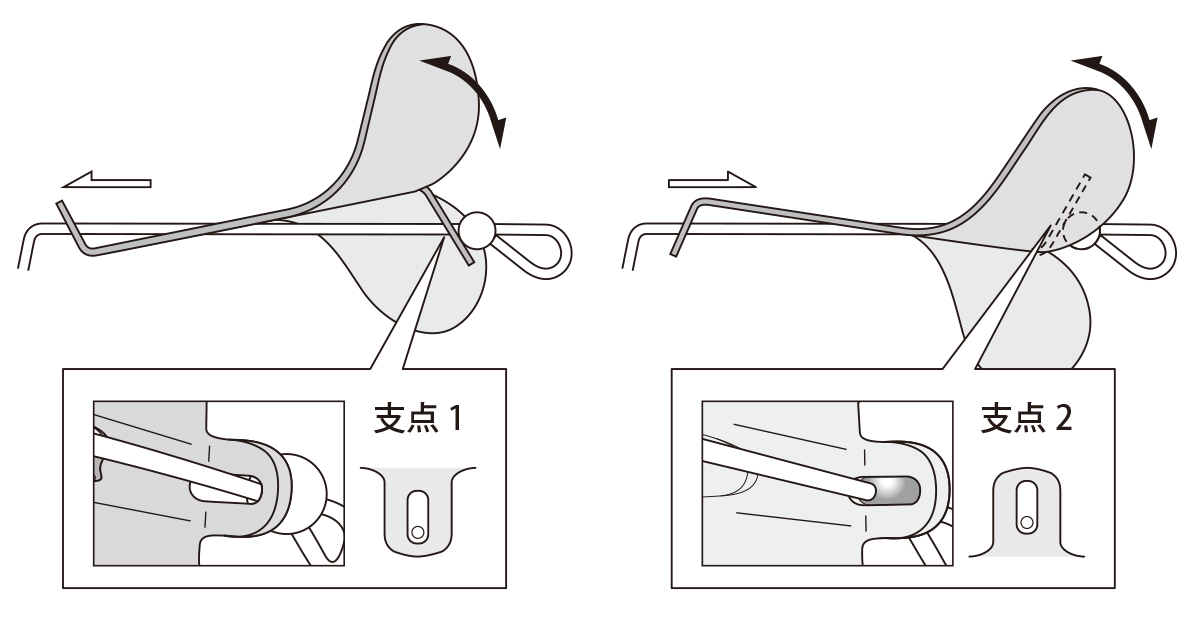 支点 1

支点 2